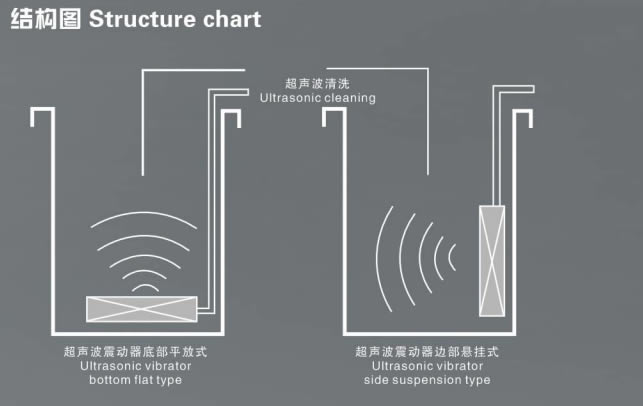 结构图 Structure chart

超声波清洗
Ultrasonic cleaning

超声波震动器底部平放式
Ultrasonic vibrator
bottom flat type

超声波震动器边部悬挂式
Ultrasonic vibrator
side suspension type